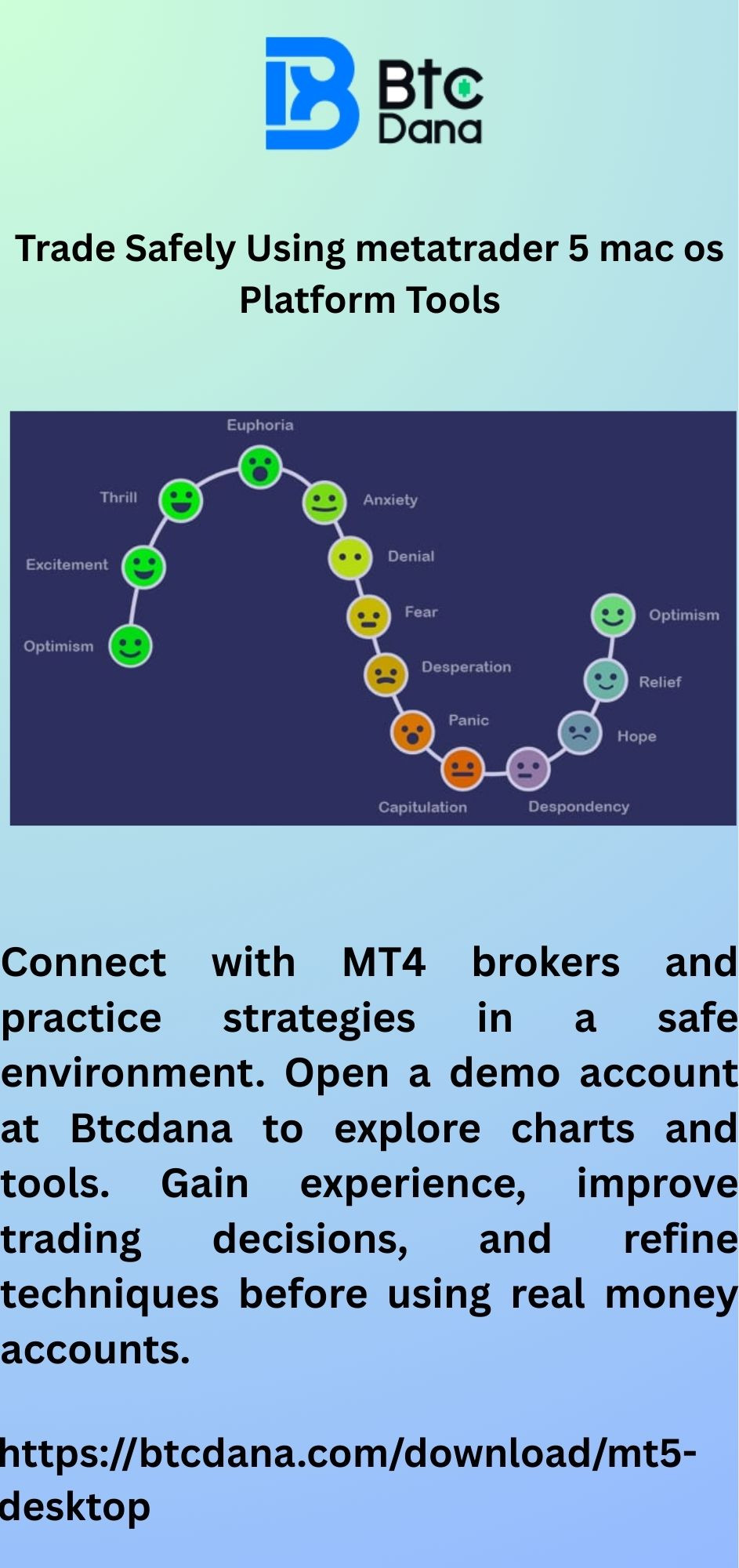 Btc
Dana

Trade Safely Using metatrader 5 mac os Platform Tools

Euphoria
Thrill
Anxiety
Excitement
Denial
Fear
Optimism
Optimism
Desperation
Relief
Panic
Hope
Capitulation
Despondency

Connect with MT4 brokers and practice strategies in a safe environment. Open a demo account at Btcdana to explore charts and tools. Gain experience, improve trading decisions, and refine techniques before using real money accounts.

https://btcdana.com/download/mt5-desktop