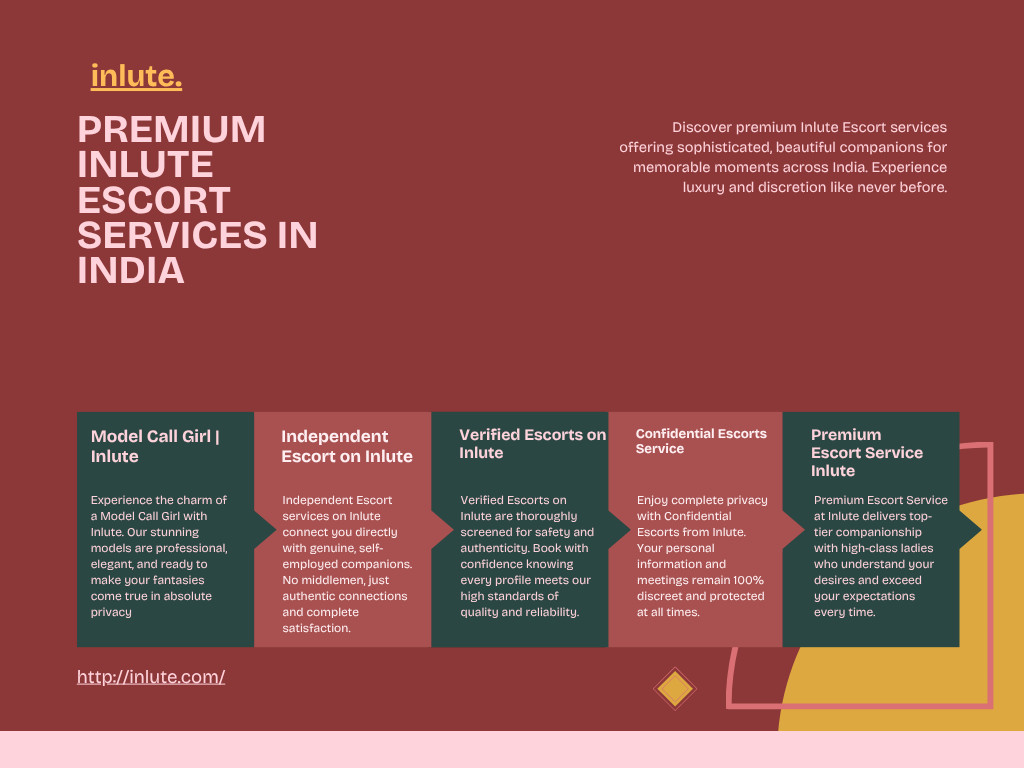 inlute.

PREMIUM INLUTE ESCORT SERVICES IN INDIA

Discover premium Inlute Escort services offering sophisticated, beautiful companions for memorable moments across India. Experience luxury and discretion like never before.

Model Call Girl | Inlute

Experience the charm of a Model Call Girl with Inlute. Our stunning models are professional, elegant, and ready to make your fantasies come true in absolute privacy

Independent Escort on Inlute

Independent Escort services on Inlute connect you directly with genuine, self-employed companions. No middlemen, just authentic connections and complete satisfaction.

Verified Escorts on Inlute

Verified Escorts on Inlute are thoroughly screened for safety and authenticity. Book with confidence knowing every profile meets our high standards of quality and reliability.

Confidential Escorts Service

Enjoy complete privacy with Confidential Escorts from Inlute. Your personal information and meetings remain 100% discreet and protected at all times.

Premium Escort Service Inlute

Premium Escort Service at Inlute delivers top-tier companionship with high-class ladies who understand your desires and exceed your expectations every time.

http://inlute.com/